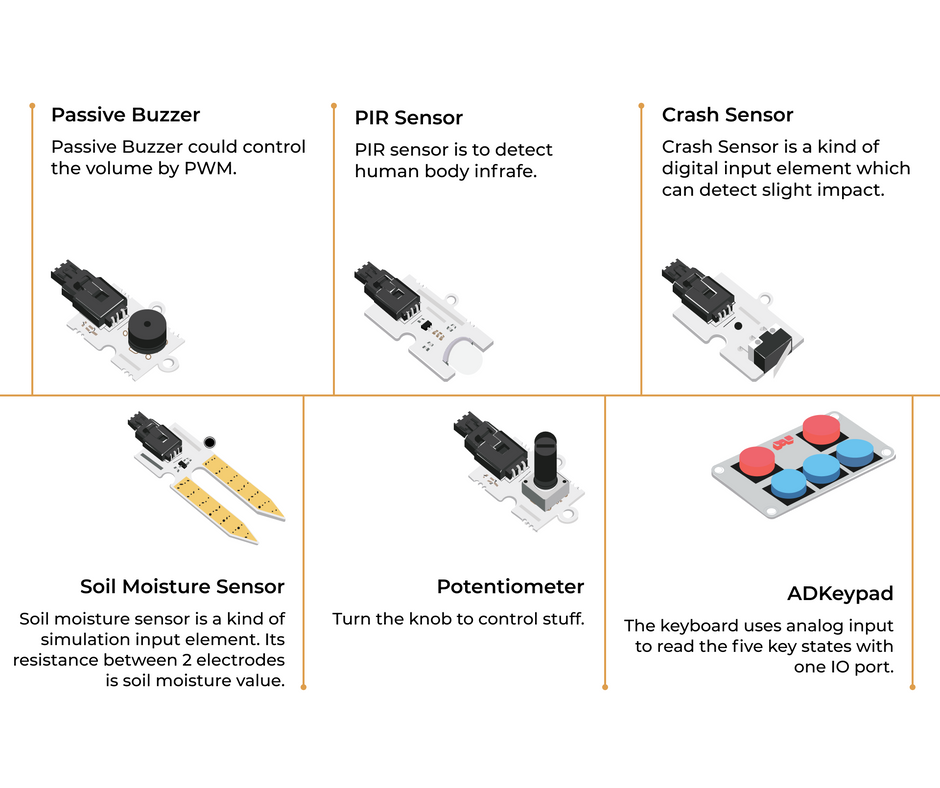 Passive Buzzer

Passive Buzzer could control the volume by PWM.

PIR Sensor

PIR sensor is to detect human body infrafe.

Crash Sensor

Crash Sensor is a kind of digital input element which can detect slight impact.

Soil Moisture Sensor

Soil moisture sensor is a kind of simulation input element. Its resistance between 2 electrodes is soil moisture value.

Potentiometer

Turn the knob to control stuff.

ADKeypad

The keyboard uses analog input to read the five key states with one IO port.