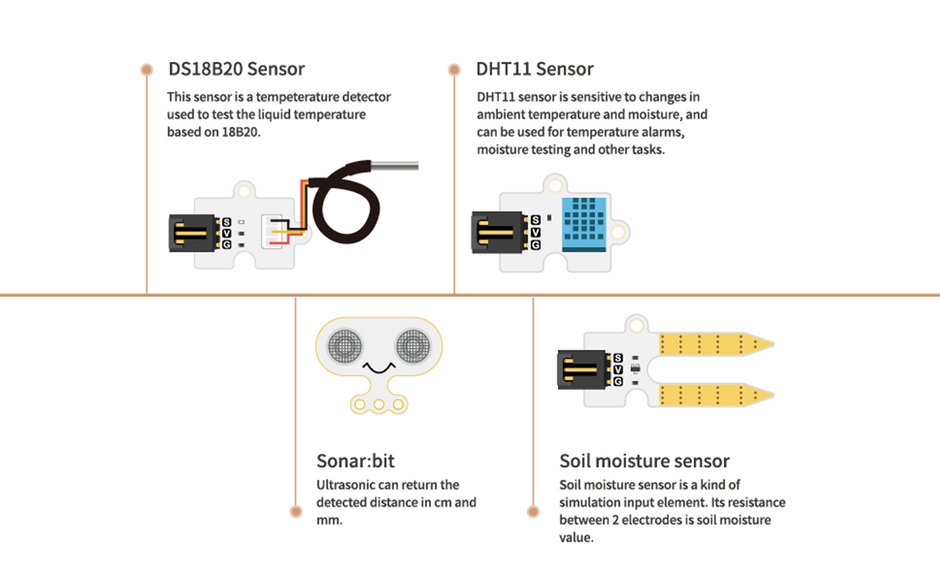 DS18B20 Sensor

This sensor is a tempeterature detector used to test the liquid temperature based on 18B20.

S
V
G

DHT11 Sensor

DHT11 sensor is sensitive to changes in ambient temperature and moisture, and can be used for temperature alarms, moisture testing and other tasks.

S
V
G

Sonar:bit

Ultrasonic can return the detected distance in cm and mm.

S
V
G

Soil moisture sensor

Soil moisture sensor is a kind of simulation input element. Its resistance between 2 electrodes is soil moisture value.