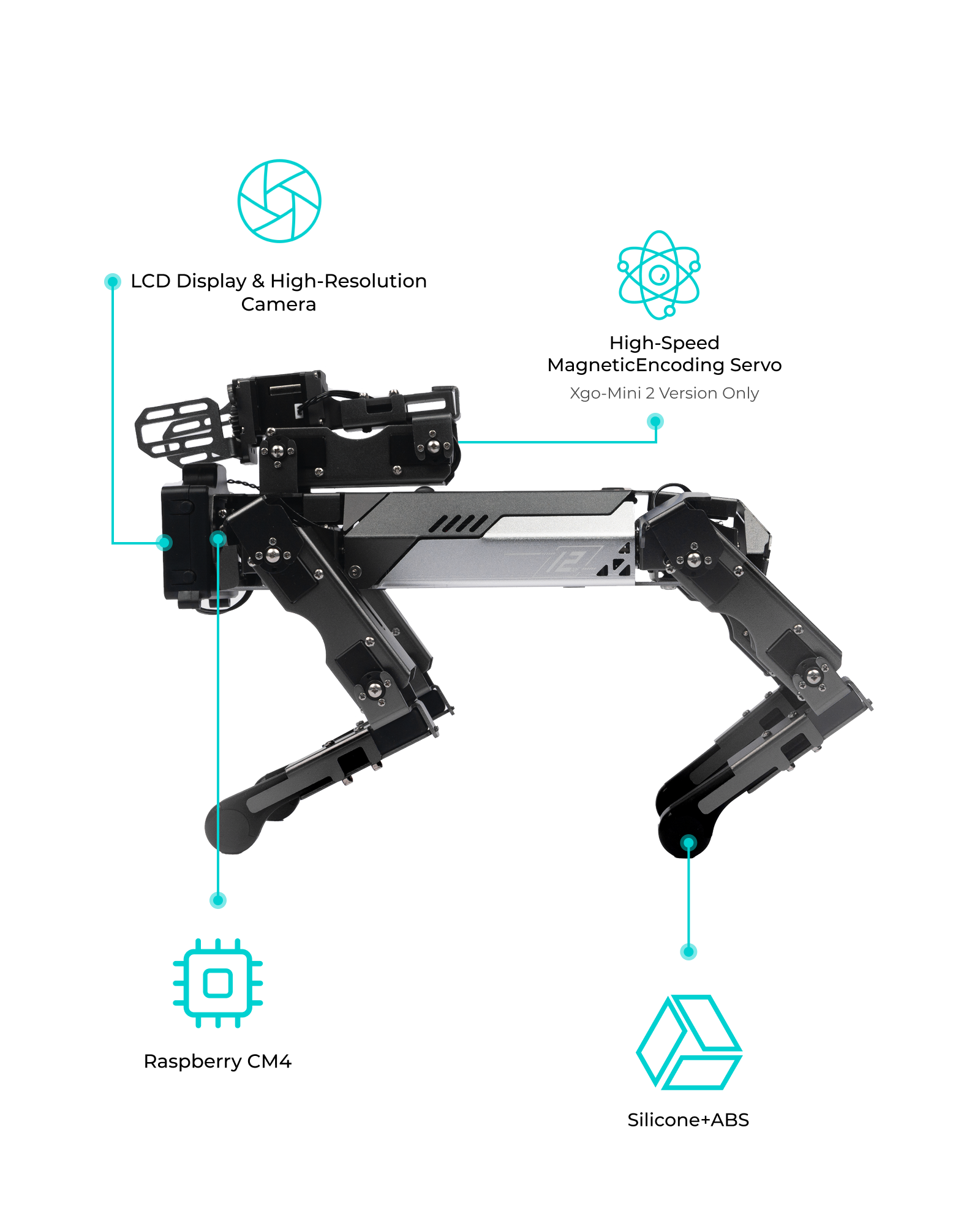 LCD Display & High-Resolution Camera

High-Speed MagneticEncoding Servo

Xgo-Mini 2 Version Only

Raspberry CM4

Silicone+ABS