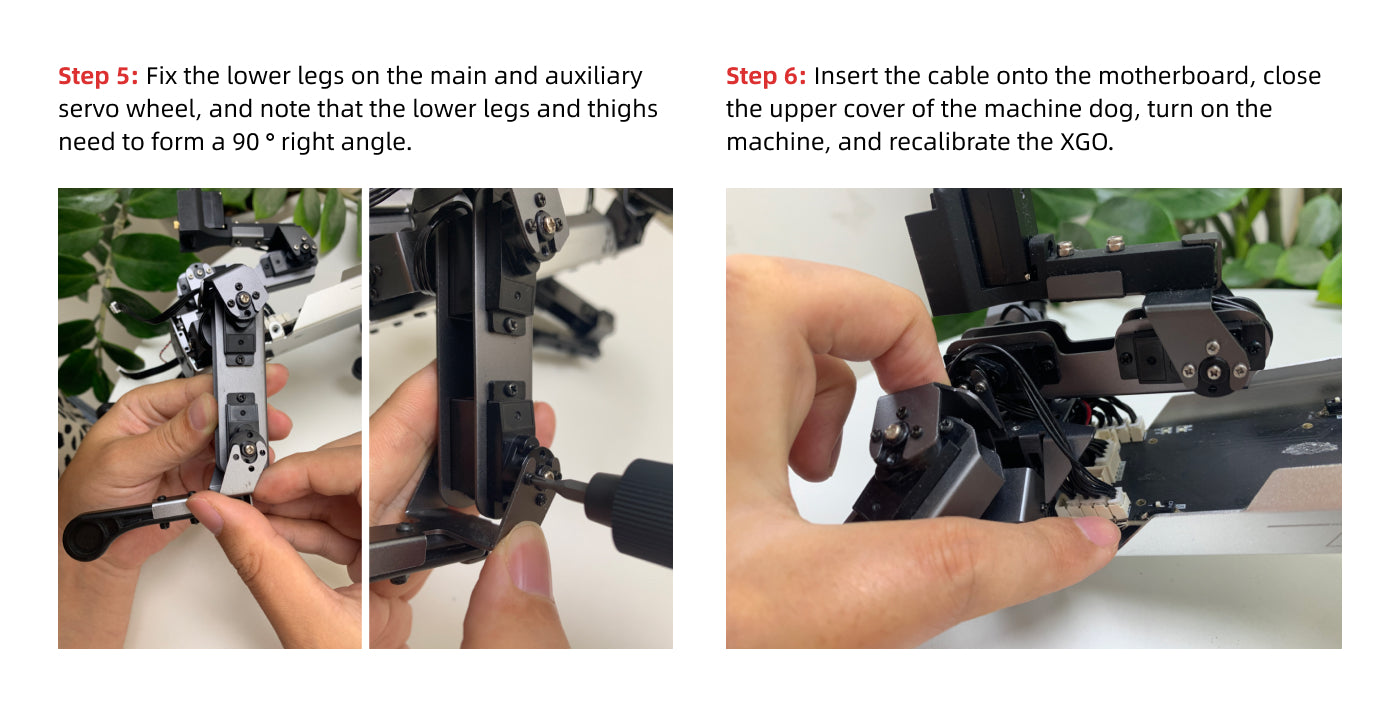 Step 5: Fix the lower legs on the main and auxiliary servo wheel, and note that the lower legs and thighs need to form a 90 ° right angle.

Step 6: Insert the cable onto the motherboard, close the upper cover of the machine dog, turn on the machine, and recalibrate the XGO.